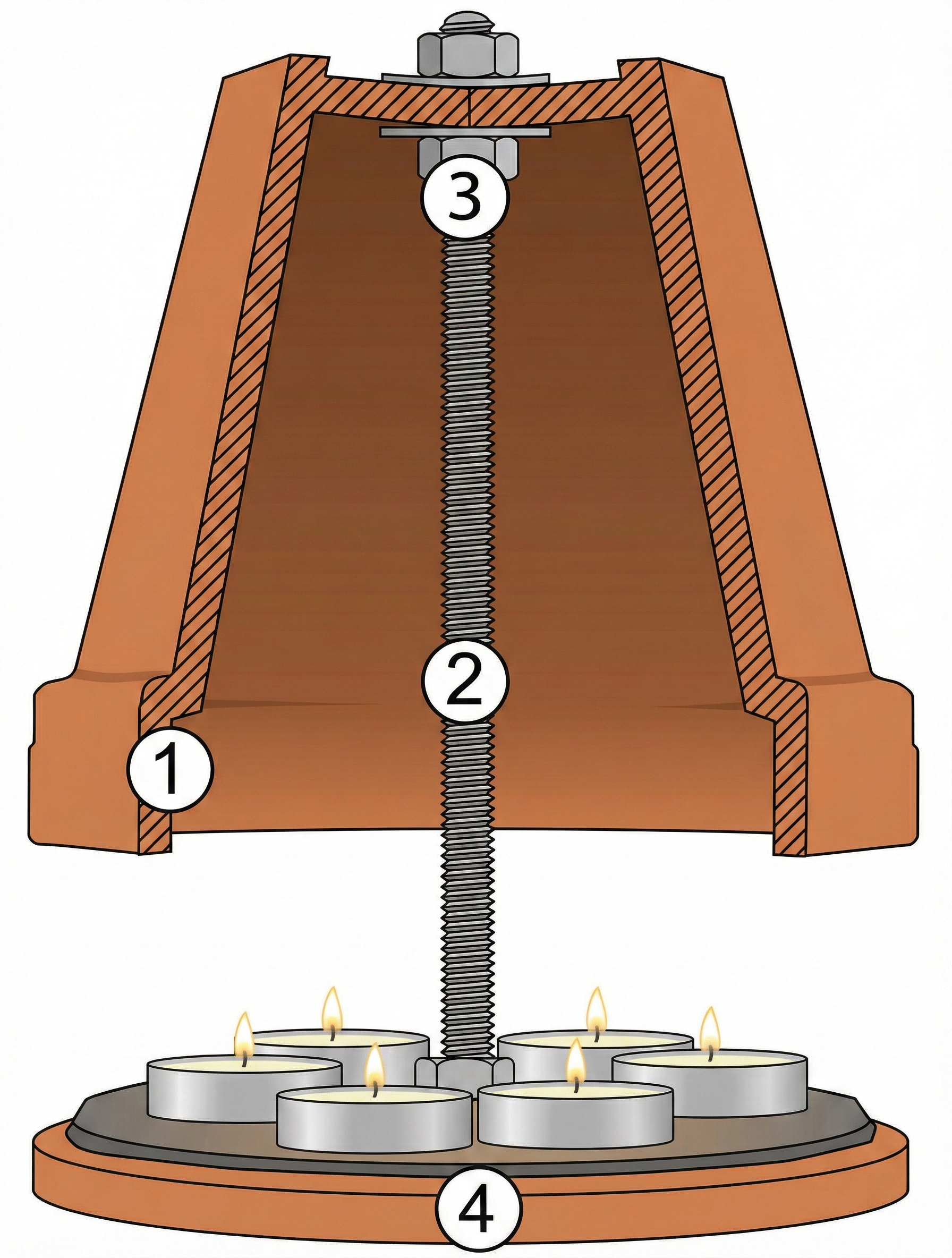 3
2
1
4