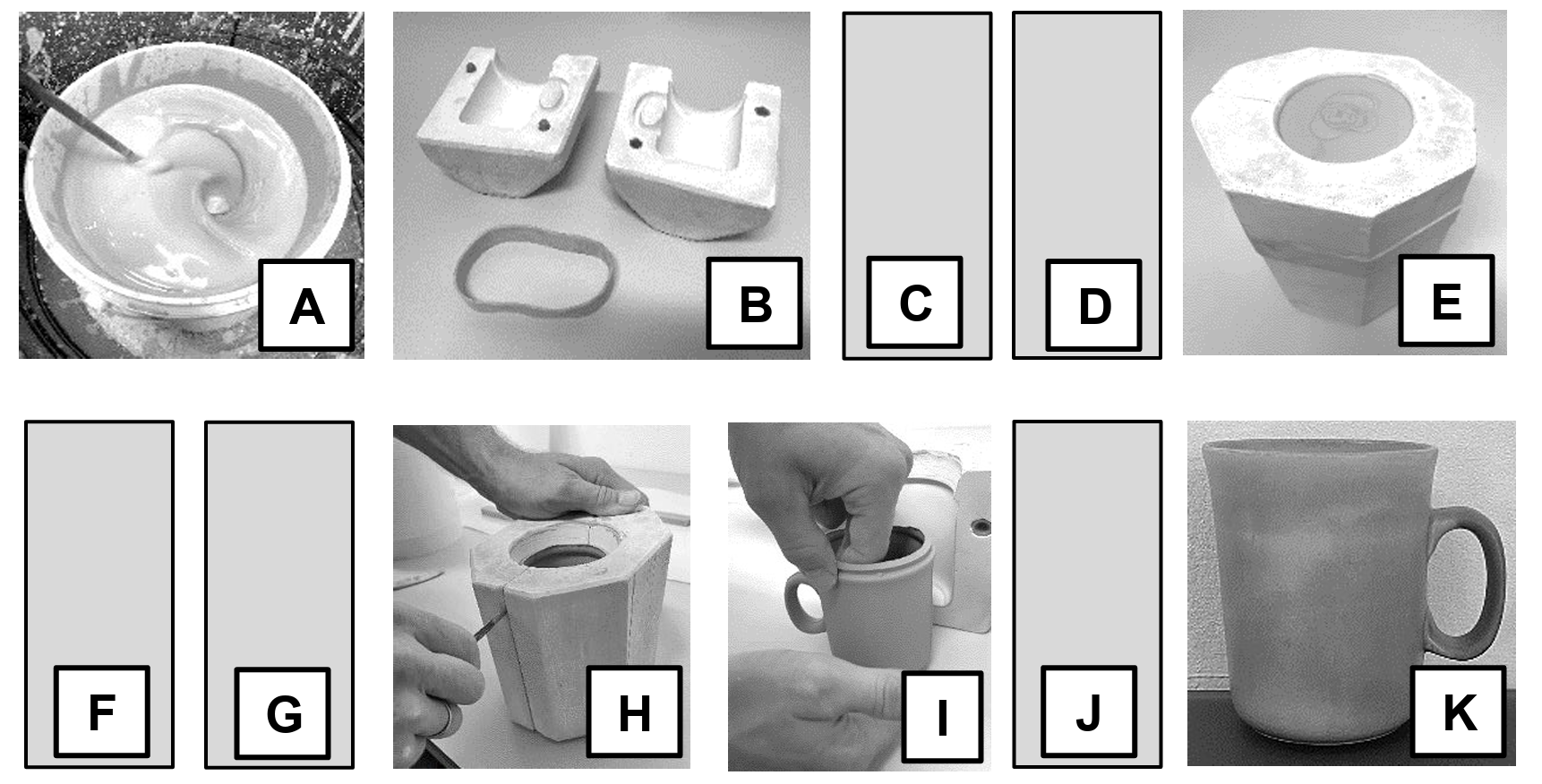 A
B
C
D
E
F
G
H
I
J
K