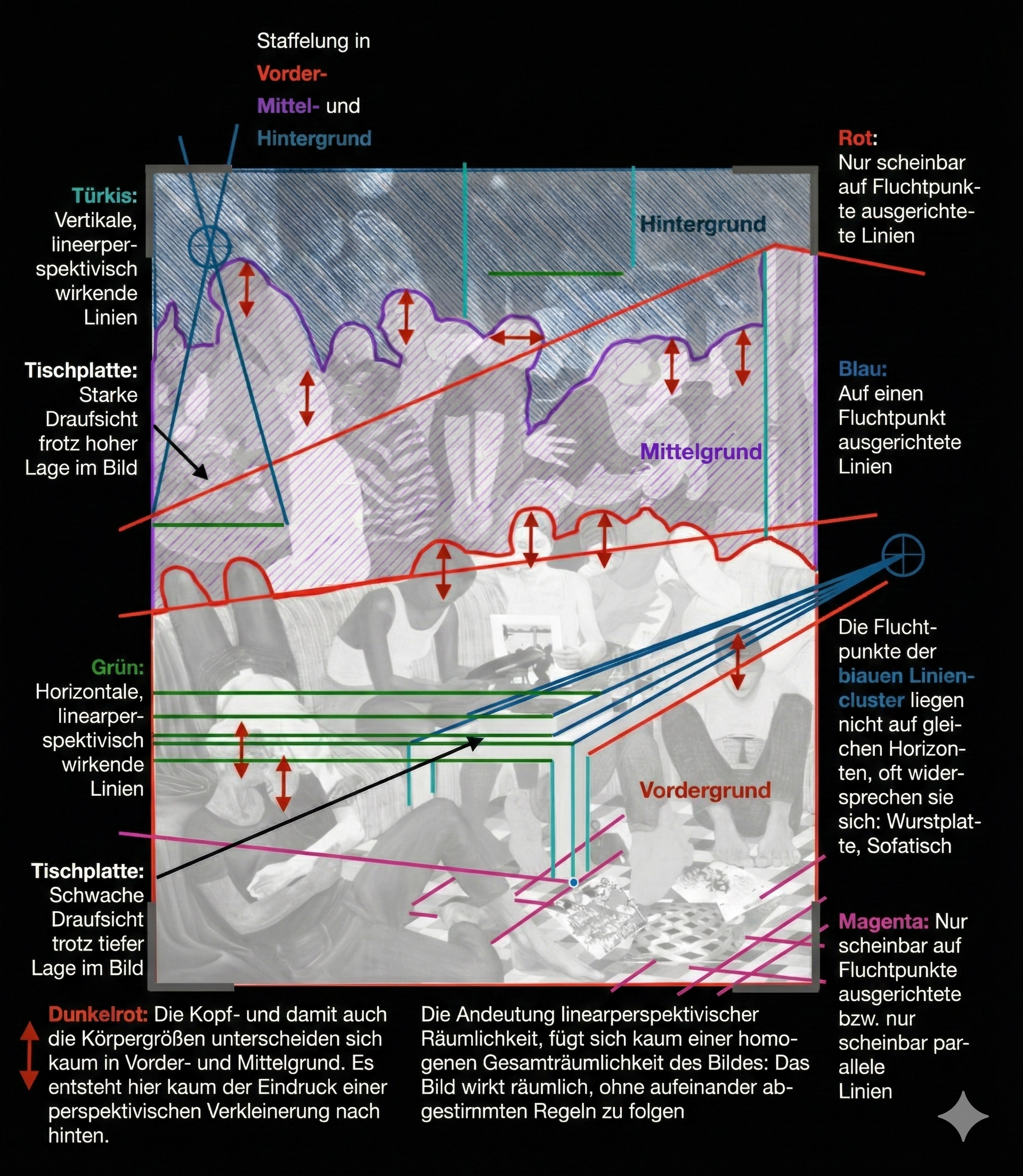 Staffelung in Vorder- Mittel- und Hintergrund

Türkis: Vertikale, lineerperspektivisch wirkende Linien

Tischplatte: Starke Draufsicht frotz hoher Lage im Bild

Grün: Horizontale, linearperspektivisch wirkende Linien

Tischplatte: Schwache Draufsicht trotz tiefer Lage im Bild

Hintergrund

Mittelgrund

Vordergrund

Rot: Nur scheinbar auf Fluchtpunkte ausgerichtete Linien

Blau: Auf einen Fluchtpunkt ausgerichtete Linien

Die Fluchtpunkte der biauen Liniencluster liegen nicht auf gleichen Horizonten, oft widersprechen sie sich: Wurstplatte, Sofatisch

Magenta: Nur scheinbar auf Fluchtpunkte ausgerichtete bzw. nur scheinbar parallele Linien

Dunkelrot: Die Kopf- und damit auch die Körpergrößen unterscheiden sich kaum in Vorder- und Mittelgrund. Es entsteht hier kaum der Eindruck einer perspektivischen Verkleinerung nach hinten.

Die Andeutung linearperspektivischer Räumlichkeit, fügt sich kaum einer homogenen Gesamträumlichkeit des Bildes: Das Bild wirkt räumlich, ohne aufeinander abgestimmten Regeln zu folgen