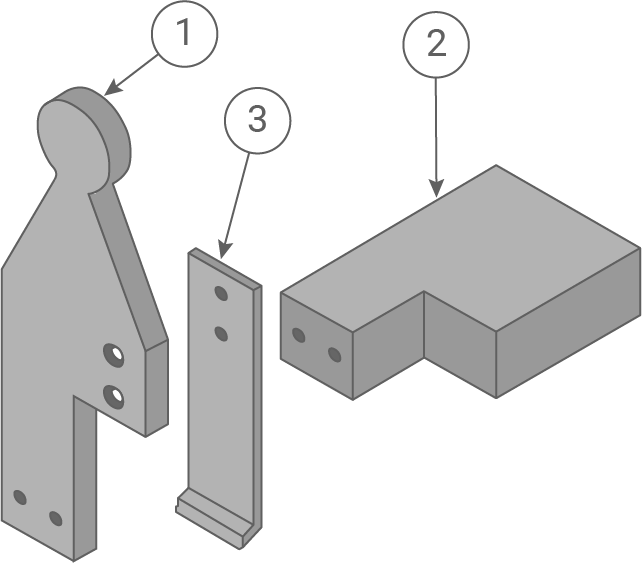 1
3
2