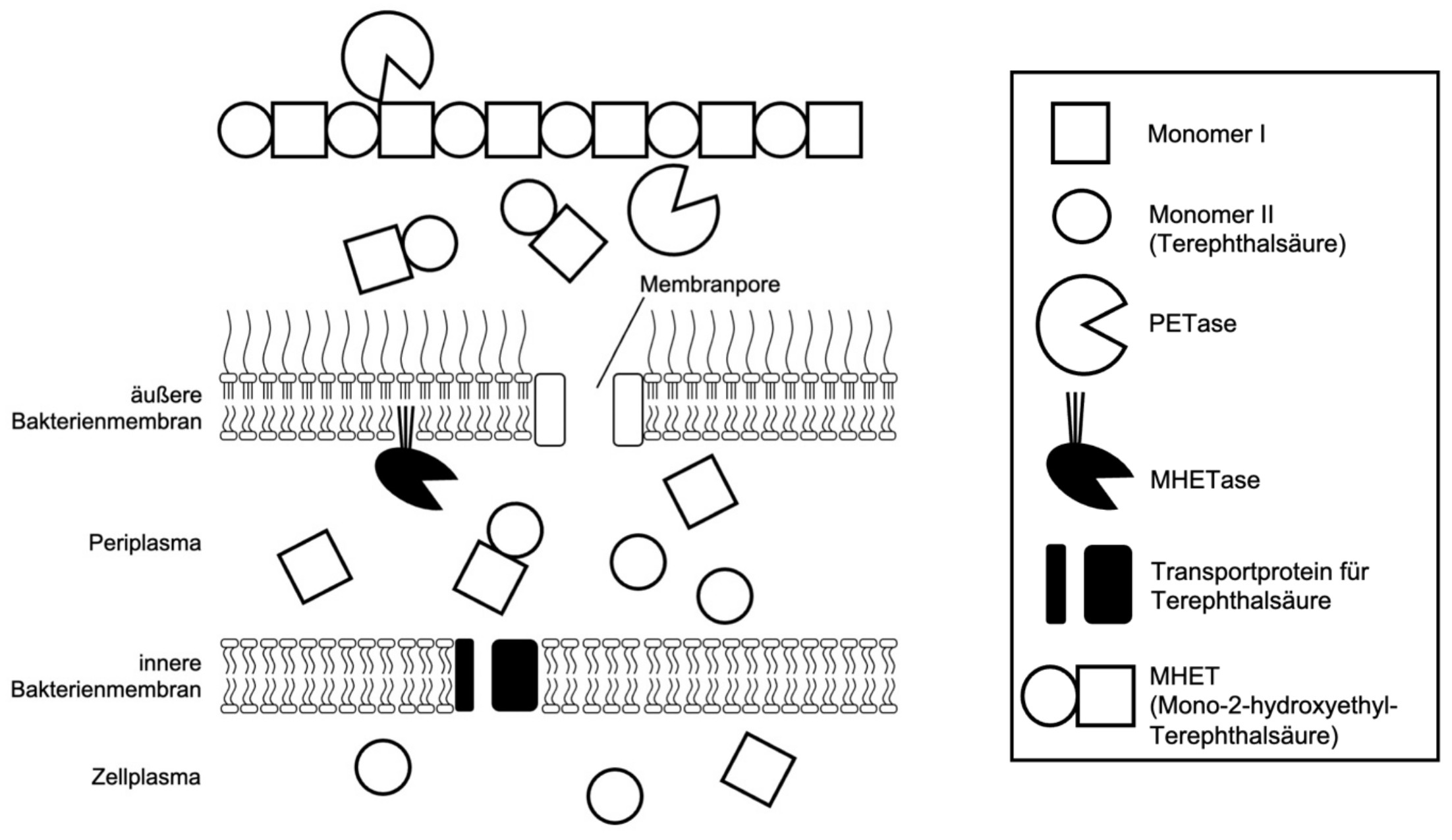 Membranpore

äußere Bakterienmembran

Periplasma

innere Bakterienmembran

Zellplasma

Monomer I

Monomer II (Terephthalsäure)

PETase

MHETase

Transportprotein für Terephthalsäure

MHET (Mono-2-hydroxyethyl-Terephthalsäure)